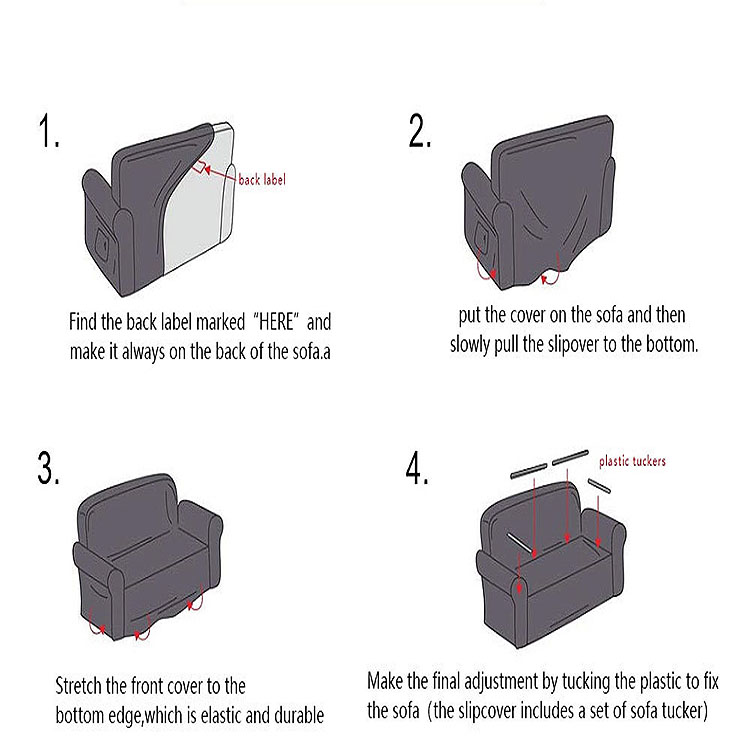 1.

back label

Find the back label marked "HERE" and make it always on the back of the sofa.a

2.

put the cover on the sofa and then slowly pull the slipover to the bottom.

3.

Stretch the front cover to the bottom edge,which is elastic and durable

4.

plastic tuckers

Make the final adjustment by tucking the plastic to fix the sofa (the slipcover includes a set of sofa tucker)